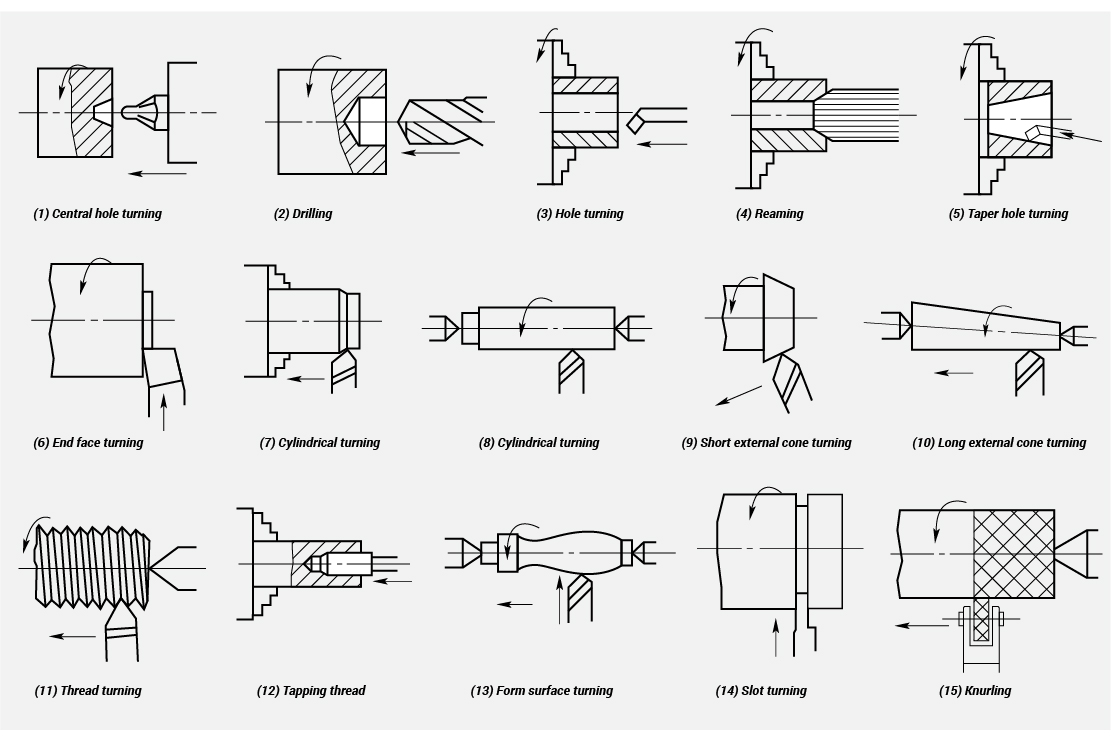 (1) Central hole turning

(2) Drilling

(3) Hole turning

(4) Reaming

(5) Taper hole turning

(6) End face turning

(7) Cylindrical turning

(8) Cylindrical turning

(9) Short external cone turning

(10) Long external cone turning

(11) Thread turning

(12) Tapping thread

(13) Form surface turning

(14) Slot turning

(15) Knurling