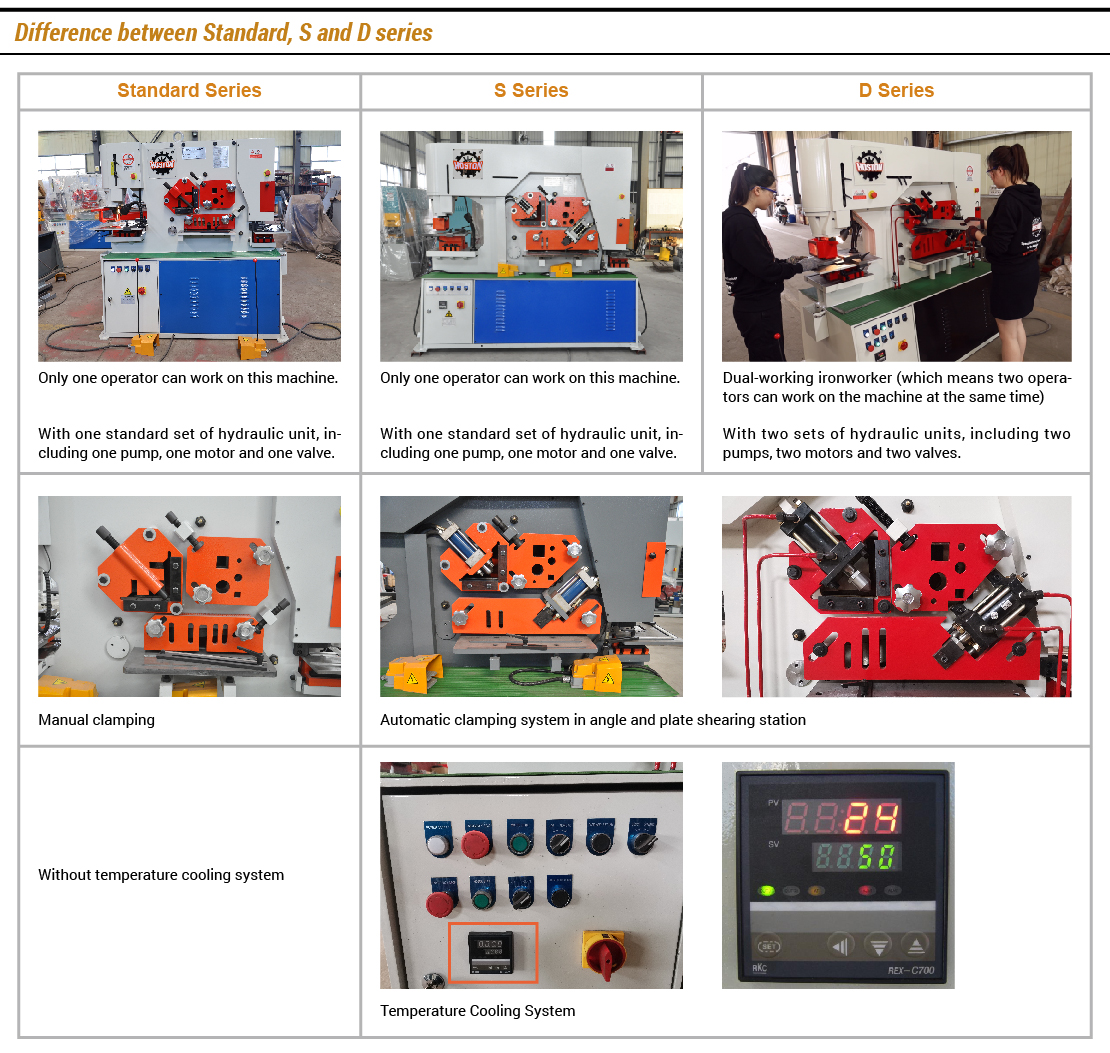 Difference between Standard, S and D series

| Standard Series | S Series | D Series |
|---|---|---|
| Only one operator can work on this machine. With one standard set of hydraulic unit, including one pump, one motor and one valve. | Only one operator can work on this machine. With one standard set of hydraulic unit, including one pump, one motor and one valve. | Dual-working ironworker (which means two operators can work on the machine at the same time) With two sets of hydraulic units, including two pumps, two motors and two valves. |
| Manual clamping | Automatic clamping system in angle and plate shearing station | |
| Without temperature cooling system | Temperature Cooling System | PV 24 SV 50 SET RKC REX-C700 |