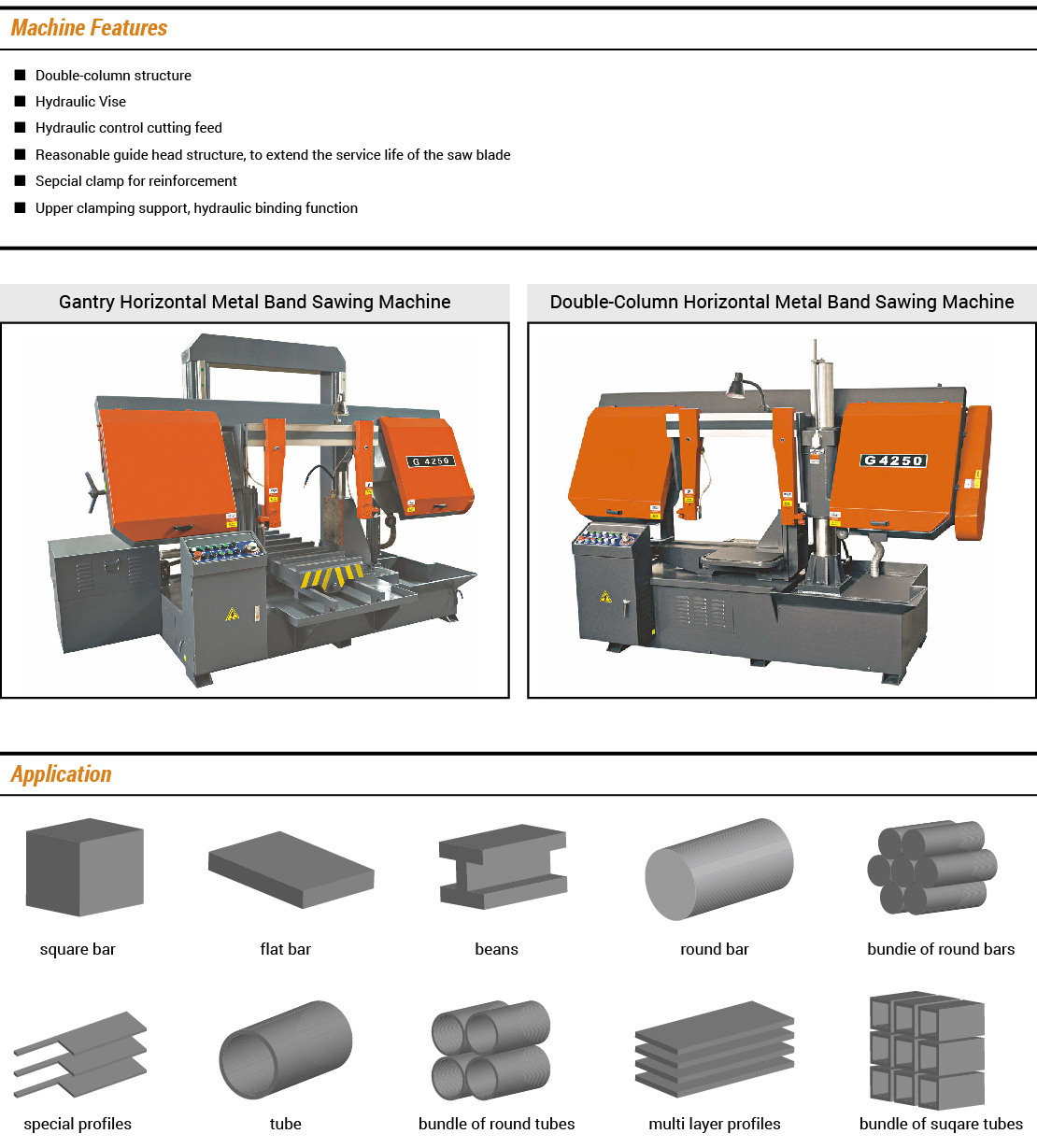 Machine Features

■ Double-column structure
■ Hydraulic Vise
■ Hydraulic control cutting feed
■ Reasonable guide head structure, to extend the service life of the saw blade
■ Sepcial clamp for reinforcement
■ Upper clamping support, hydraulic binding function

Gantry Horizontal Metal Band Sawing Machine

G 4250

Double-Column Horizontal Metal Band Sawing Machine

G4250

Application

square bar

flat bar

beans

round bar

bundie of round bars

special profiles

tube

bundle of round tubes

multi layer profiles

bundle of suqare tubes